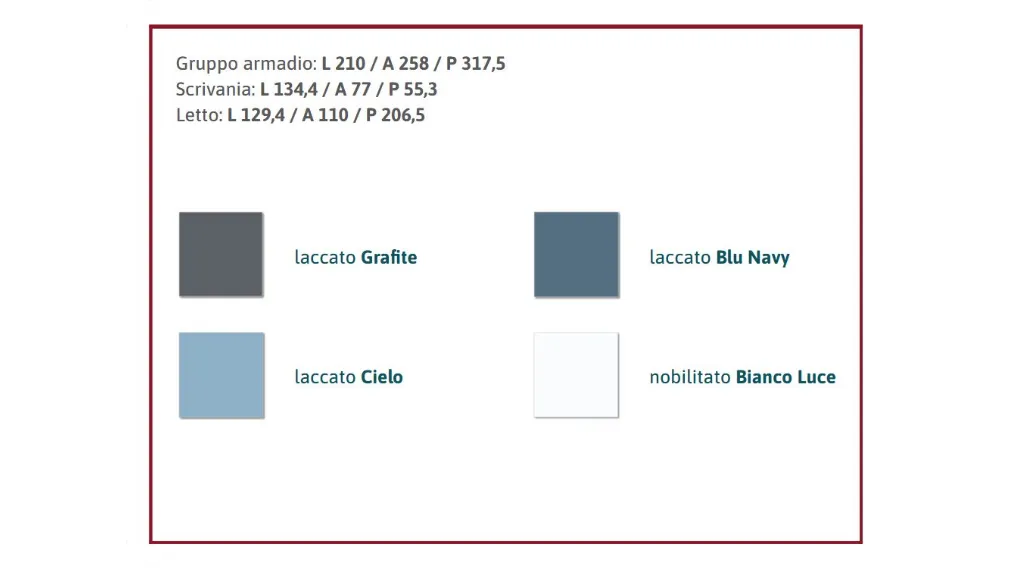 Gruppo armadio: L 210 / A 258 / P 317,5
Scrivania: L 134,4 / A 77 / P 55,3
Letto: L 129,4 / A 110 / P 206,5

laccato Grafite

laccato Blu Navy

laccato Cielo

nobilitato Bianco Luce